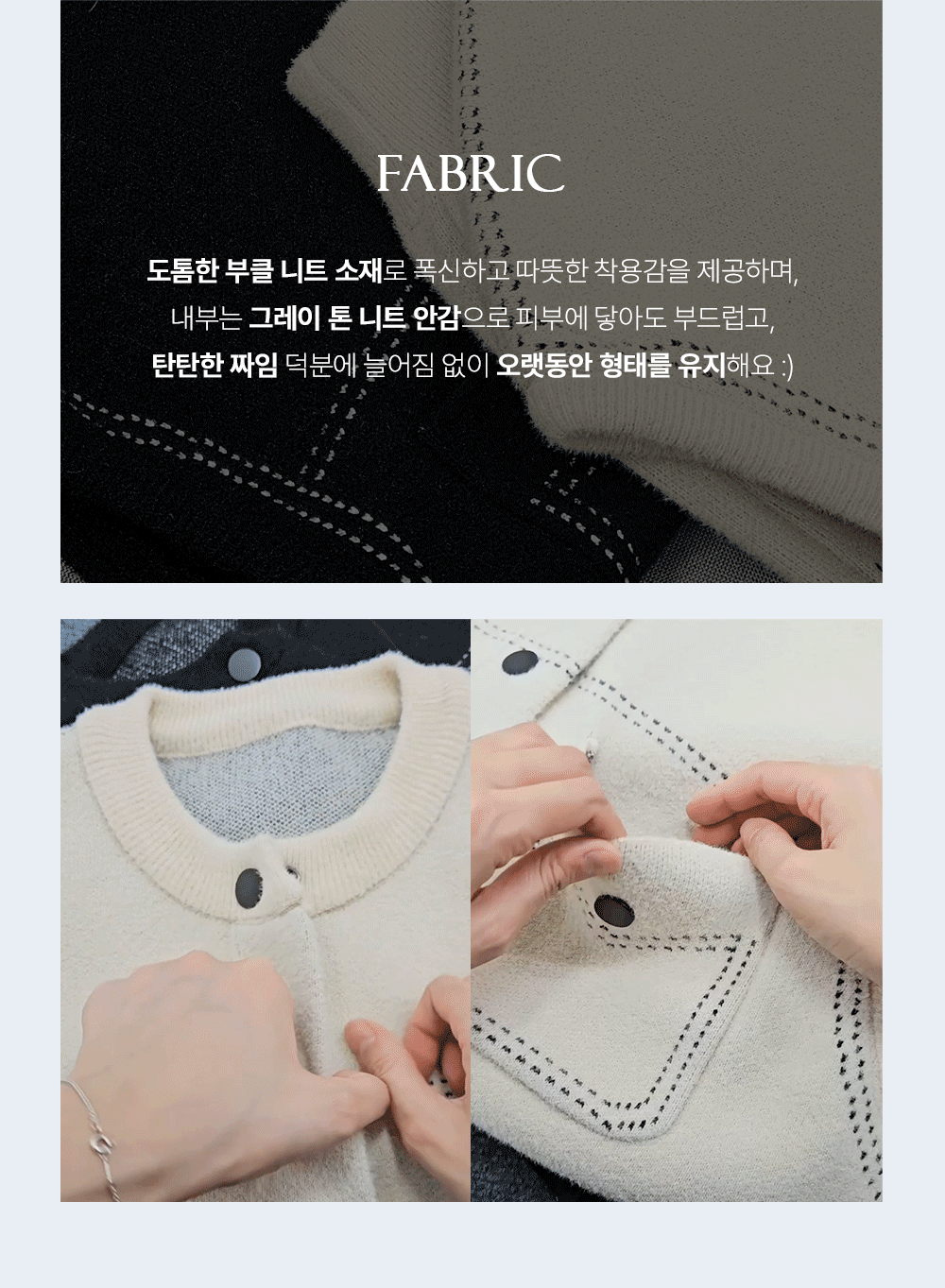 FABRIC

도톰한 부클 니트 소재로 폭신하고 따뜻한 착용감을 제공하며,
내부는 그레이 톤 니트 안감으로 피부에 닿아도 부드럽고,
탄탄한 짜임 덕분에 늘어짐 없이 오랫동안 형태를 유지해요 :)